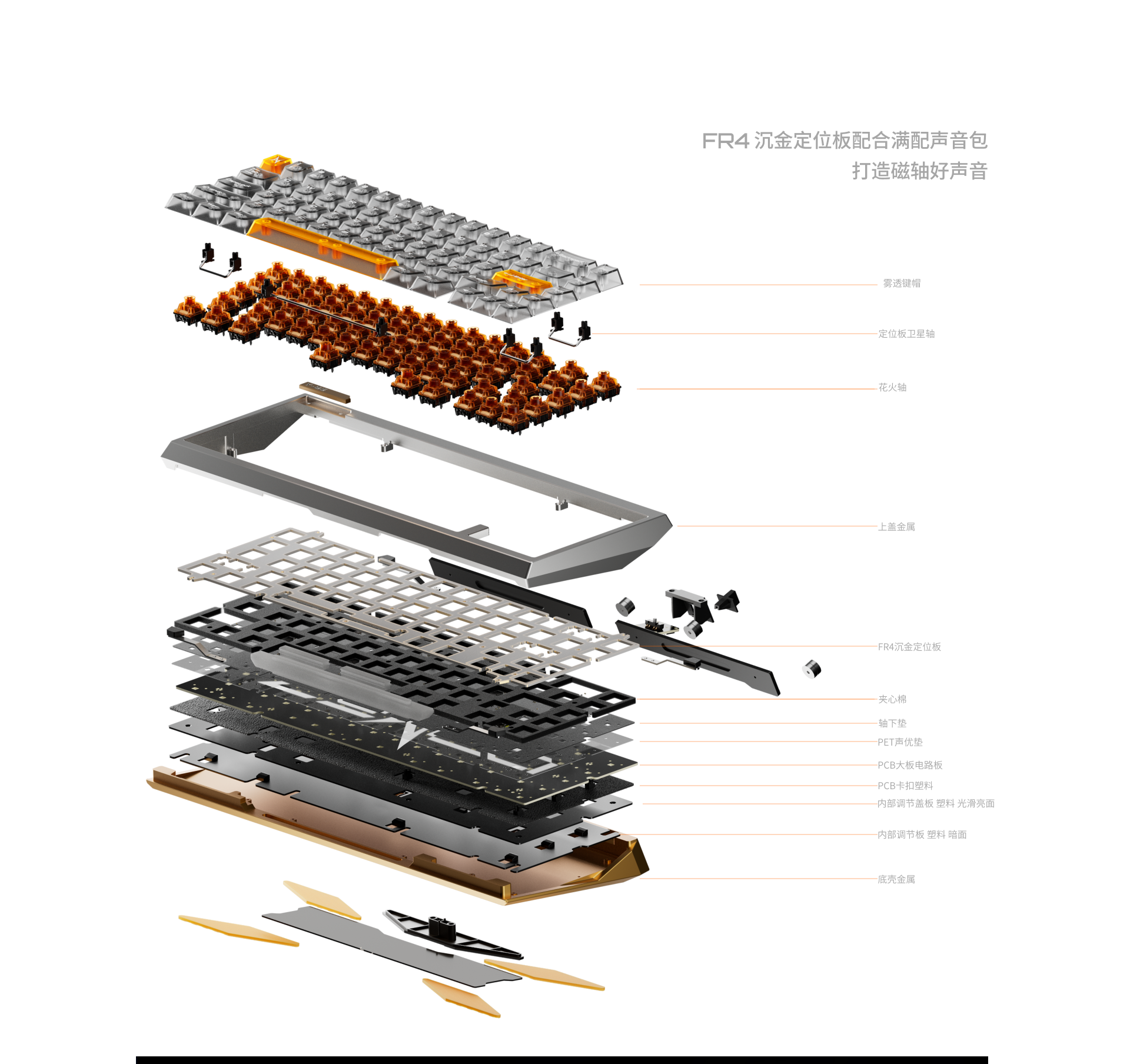 FR4 沉金定位板配合满配声音包
打造磁轴好声音

雾透键帽

定位板卫星轴

花火轴

上盖金属

FR4沉金定位板

夹心棉

轴下垫

PET声优垫

PCB大板电路板

PCB卡扣塑料

内部调节盖板 塑料 光滑亮面

内部调节板 塑料 暗面

底壳金属